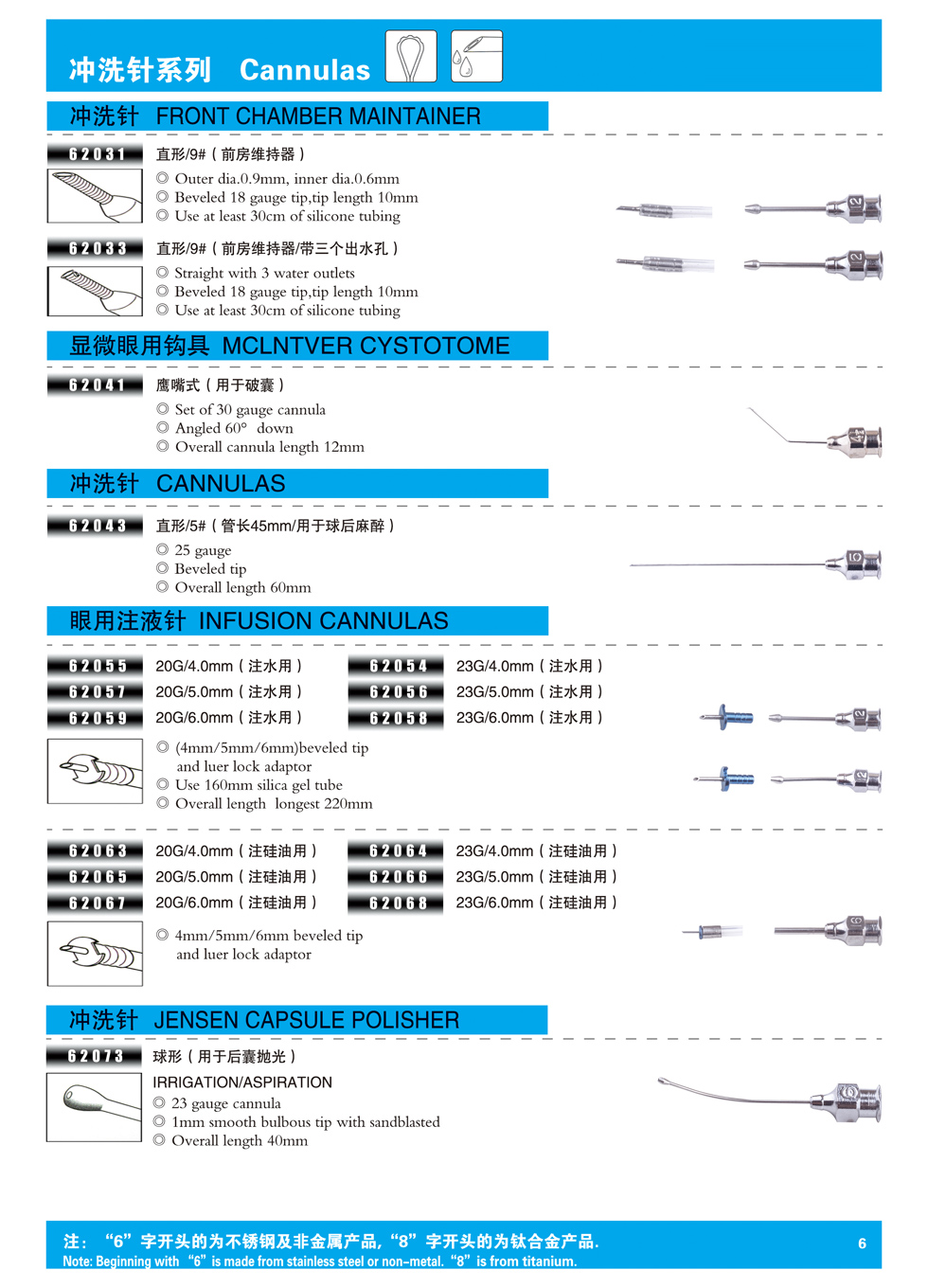 冲洗针系列 Cannulas

冲洗针 FRONT CHAMBER MAINTAINER

62031 直形/9#（前房维持器）
◎ Outer dia.0.9mm, inner dia.0.6mm
◎ Beveled 18 gauge tip,tip length 10mm
◎ Use at least 30cm of silicone tubing

62033 直形/9#（前房维持器/带三个出水孔）
◎ Straight with 3 water outlets
◎ Beveled 18 gauge tip,tip length 10mm
◎ Use at least 30cm of silicone tubing

显微眼用钩具 MCLNTVER CYSTOTOME

62041 鹰嘴式（用于破囊）
◎ Set of 30 gauge cannula
◎ Angled 60° down
◎ Overall cannula length 12mm

冲洗针 CANNULAS

62043 直形/5#（管长45mm/用于球后麻醉）
◎ 25 gauge
◎ Beveled tip
◎ Overall length 60mm

眼用注液针 INFUSION CANNULAS

62055 20G/4.0mm（注水用）
62057 20G/5.0mm（注水用）
62059 20G/6.0mm（注水用）
62054 23G/4.0mm（注水用）
62056 23G/5.0mm（注水用）
62058 23G/6.0mm（注水用）
◎ (4mm/5mm/6mm)beveled tip and luer lock adaptor
◎ Use 160mm silica gel tube
◎ Overall length longest 220mm

62063 20G/4.0mm（注硅油用）
62065 20G/5.0mm（注硅油用）
62067 20G/6.0mm（注硅油用）
62064 23G/4.0mm（注硅油用）
62066 23G/5.0mm（注硅油用）
62068 23G/6.0mm（注硅油用）
◎ 4mm/5mm/6mm beveled tip and luer lock adaptor

冲洗针 JENSEN CAPSULE POLISHER

62073 球形（用于后囊抛光）
IRRIGATION/ASPIRATION
◎ 23 gauge cannula
◎ 1mm smooth bulbous tip with sandblasted
◎ Overall length 40mm

注：“6”字开头的为不锈钢及非金属产品，“8”字开头的为钛合金产品.
Note: Beginning with “6” is made from stainless steel or non-metal. “8” is from titanium.

6